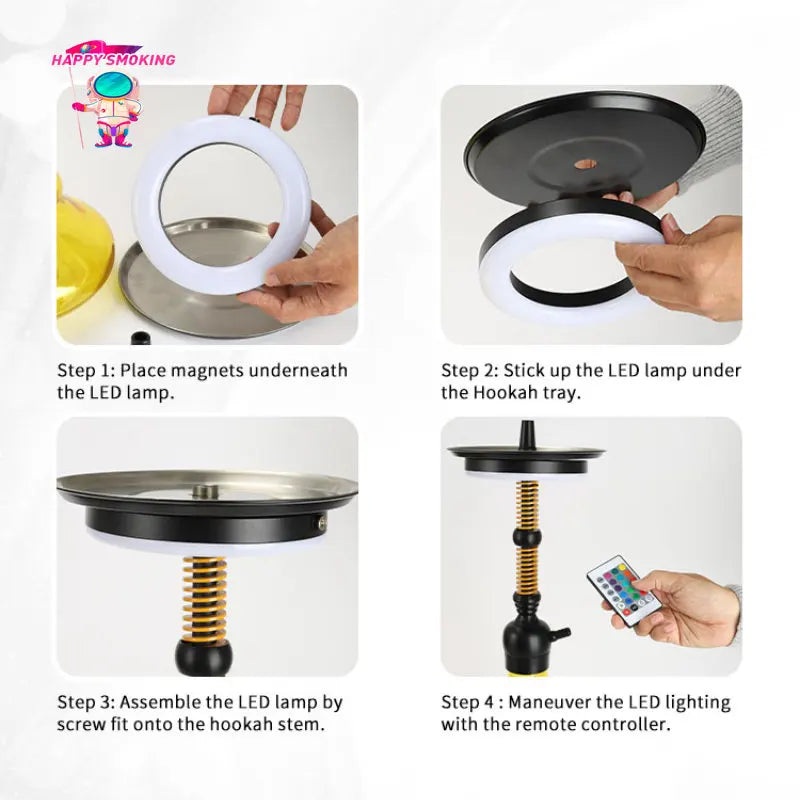 HAPPY SMOKING

Step 1: Place magnets underneath the LED lamp.

Step 2: Stick up the LED lamp under the Hookah tray.

Step 3: Assemble the LED lamp by screw fit onto the hookah stem.

Step 4 : Maneuver the LED lighting with the remote controller.